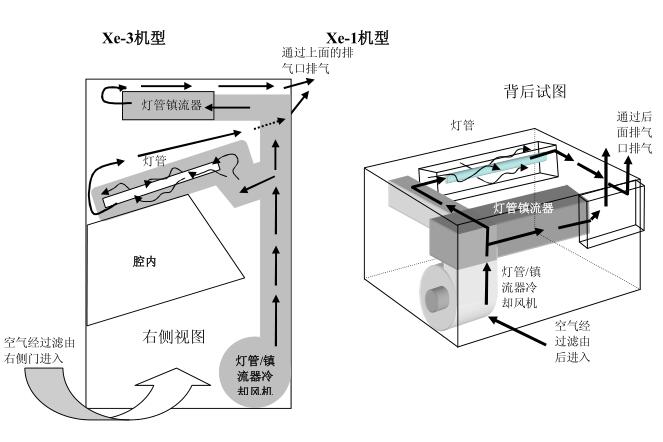 Xe-3机型

Xe-1机型

通过上面的排气口排气

灯管镇流器

灯管

腔内

右侧视图

空气经过滤由右侧门进入

灯管/镇流器冷却风机

背后试图

灯管

通过后面排气口排气

灯管镇流器

灯管/镇流器冷却风机

空气经过滤由后进入